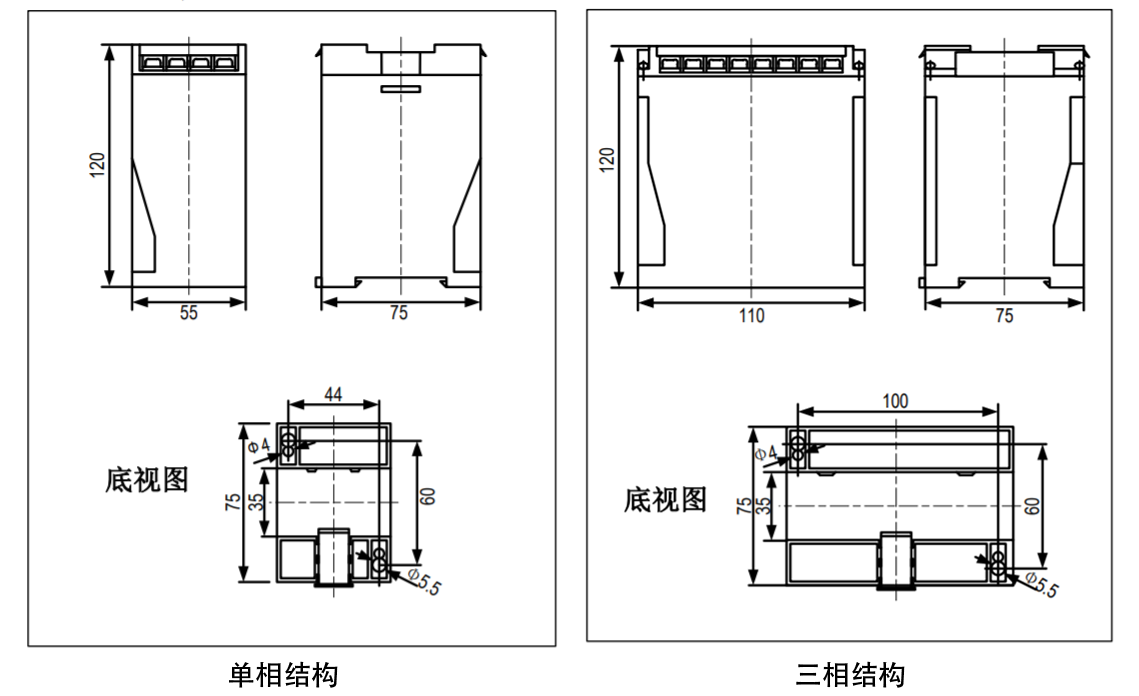 120

55

75

44

Φ4

底视图

75

35

60

Φ5.5

单相结构

120

110

75

100

Φ4

底视图

75

35

60

Φ5.5

三相结构